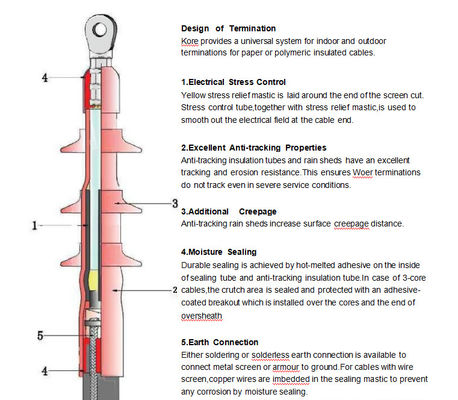 4

3

1

2

5

4

Design of Termination
Kore provides a universal system for indoor and outdoor terminations for paper or polymeric insulated cables.

1.Electrical Stress Control
Yellow stress relief mastic is laid around the end of the screen cut. Stress control tube,together with stress relief mastic,is used to smooth out the electrical field at the cable end.

2.Excellent Anti-tracking Properties
Anti-tracking insulation tubes and rain sheds have an excellent tracking and erosion resistance.This ensures Woer terminations do not track even in severe service conditions.

3.Additional Creepage
Anti-tracking rain sheds increase surface creepage distance.

4.Moisture Sealing
Durable sealing is achieved by hot-melted adhesive on the inside of sealing tube and anti-tracking insulation tube.In case of 3-core cables,the crutch area is sealed and protected with an adhesive-coated breakout which is installed over the cores and the end of oversheath

5.Earth Connection
Either soldering or solderless earth connection is available to connect metal screen or armour to ground.For cables with wire screen,copper wires are imbedded in the sealing mastic to prevent any corrosion by moisture sealing.